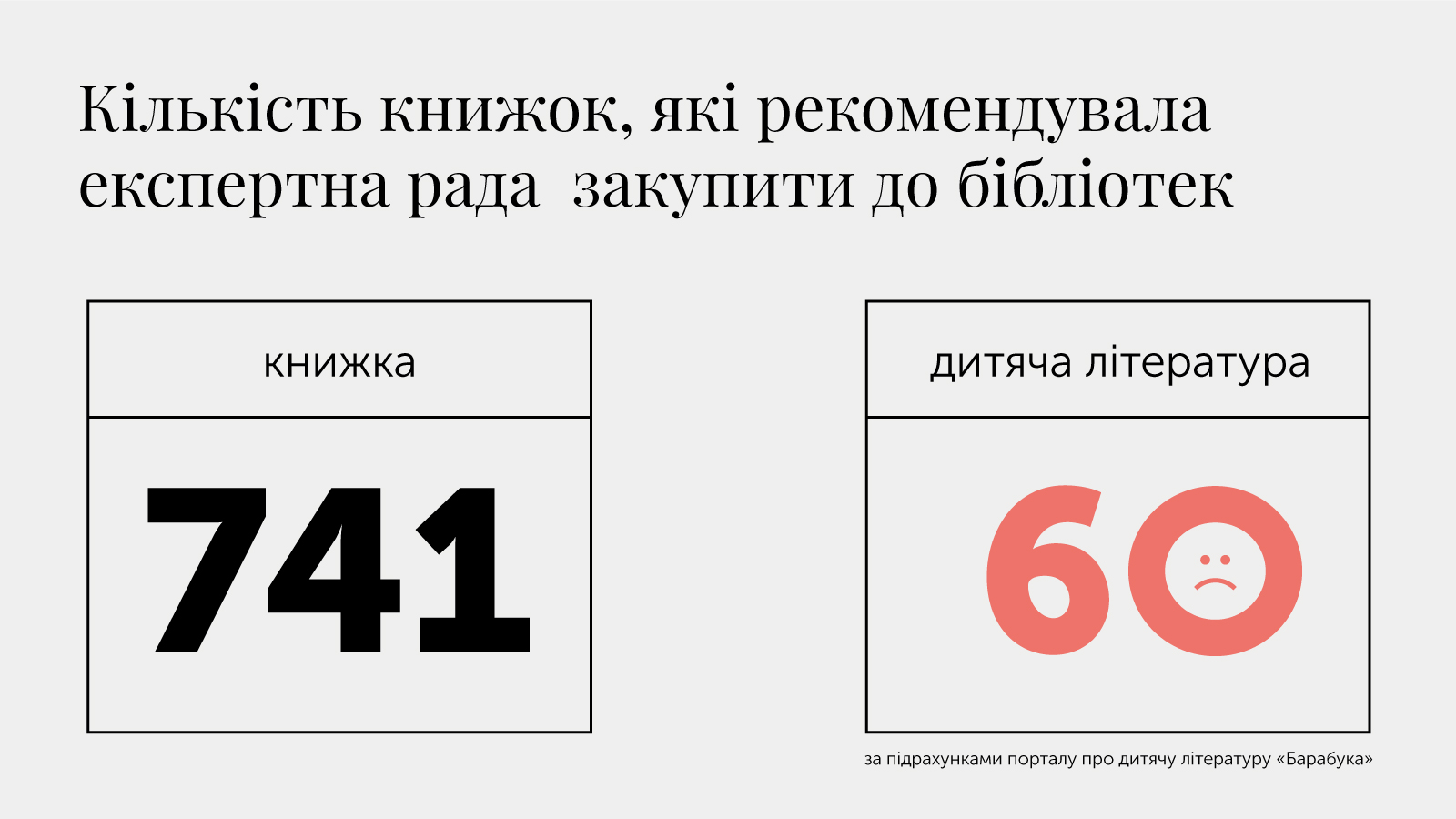 Кількість книжок, які рекомендувала експертна рада закупити до бібліотек

книжка

741

дитяча література

60

за підрахунками порталу про дитячу літературу «Барабука»