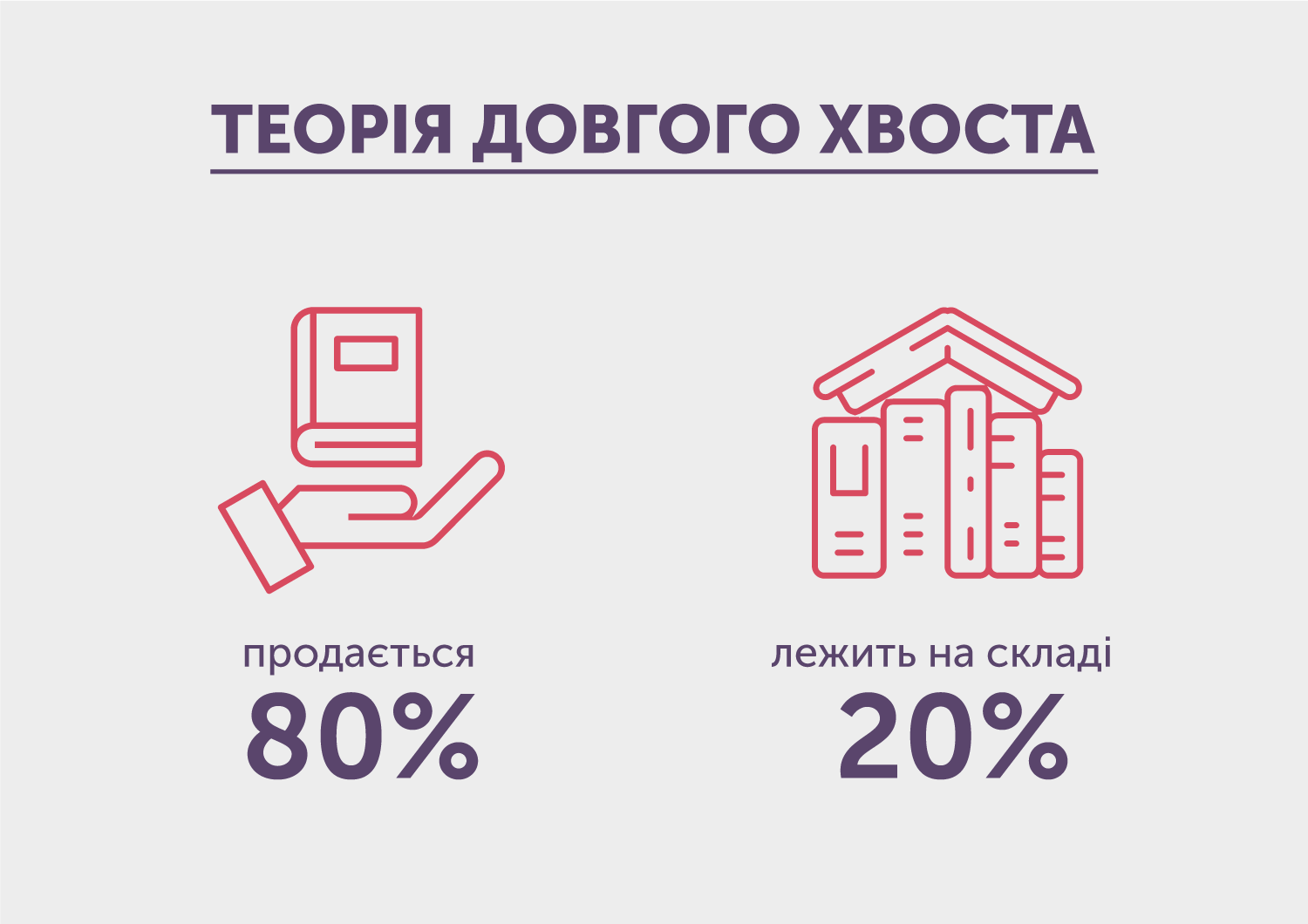 ТЕОРІЯ ДОВГОГО ХВОСТА

продається
80%

лежить на складі
20%