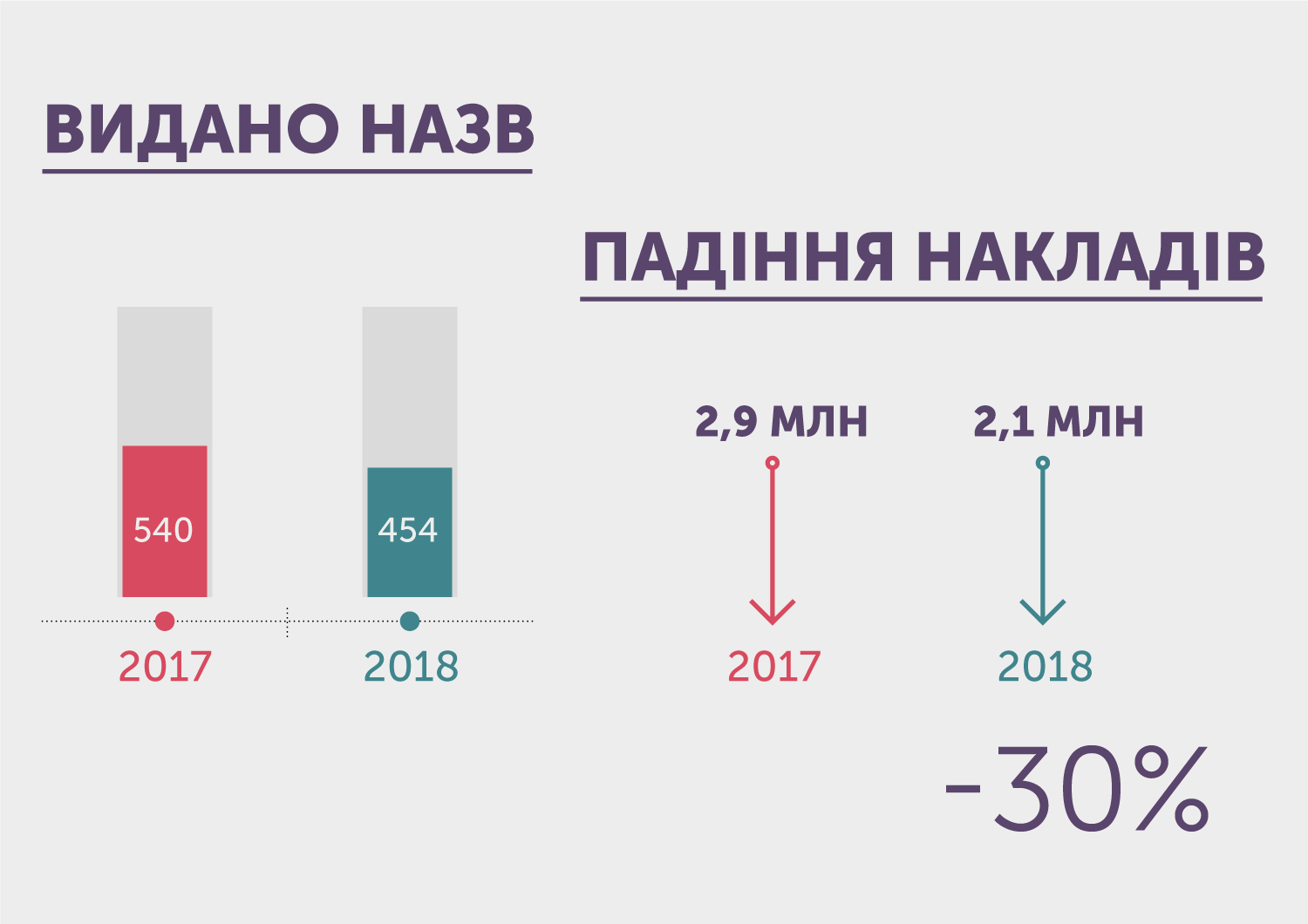 ВИДАНО НАЗВ

540

454

2017

2018

ПАДІННЯ НАКЛАДІВ

2,9 МЛН

2,1 МЛН

2017

2018

-30%